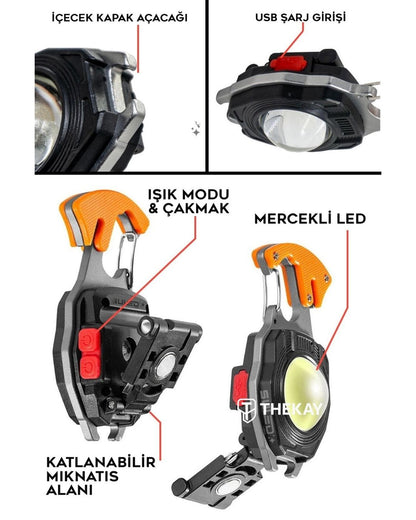 İÇECEK KAPAK AÇACAĞI

USB ŞARJ GİRİŞİ

IŞIK MODU & ÇAKMAK

MERCEKLİ LED

THEKAY

KATLANABİLİR MIKNATIS ALANI